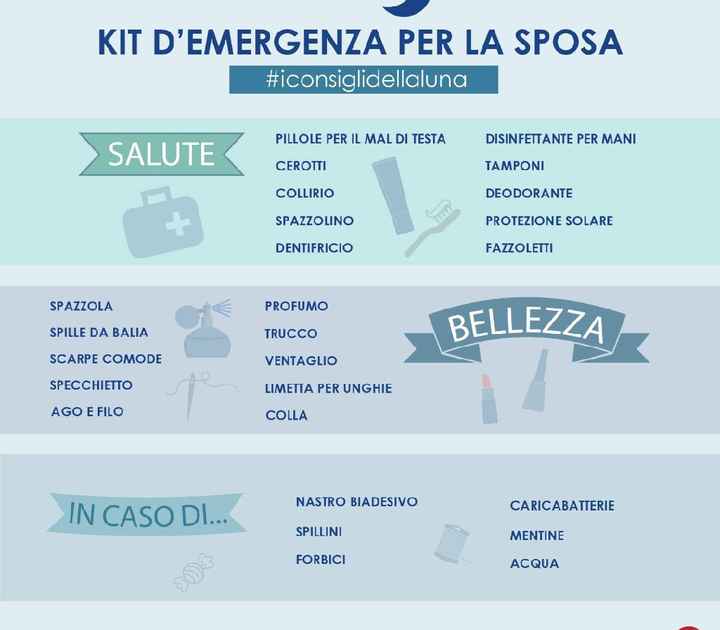 KIT D'EMERGENZA PER LA SPOSA

#iconsiglidellaluna

SALUTE

PILLOLE PER IL MAL DI TESTA
CEROTTI
COLLIRIO
SPAZZOLINO
DENTIFRICIO

DISINFETTANTE PER MANI
TAMPONI
DEODORANTE
PROTEZIONE SOLARE
FAZZOLETTI

SPAZZOLA
SPILLE DA BALIA
SCARPE COMODE
SPECCHIETTO
AGO E FILO

PROFUMO
TRUCCO
VENTAGLIO
LIMETTA PER UNGHIE
COLLA

BELLEZZA

IN CASO DI...

NASTRO BIADESIVO
SPILLINI
FORBICI

CARICABATTERIE
MENTINE
ACQUA