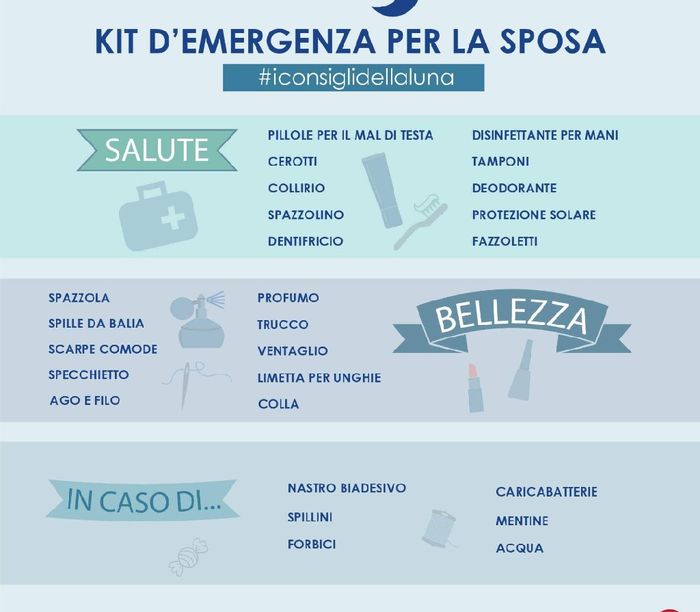 KIT D'EMERGENZA PER LA SPOSA

#iconsiglidellaluna

SALUTE

PILLOLE PER IL MAL DI TESTA
CEROTTI
COLLIRIO
SPAZZOLINO
DENTIFRICIO

DISINFETTANTE PER MANI
TAMPONI
DEODORANTE
PROTEZIONE SOLARE
FAZZOLETTI

SPAZZOLA
SPILLE DA BALIA
SCARPE COMODE
SPECCHIETTO
AGO E FILO

PROFUMO
TRUCCO
VENTAGLIO
LIMETTA PER UNGHIE
COLLA

BELLEZZA

IN CASO DI...

NASTRO BIADESIVO
SPILLINI
FORBICI

CARICABATTERIE
MENTINE
ACQUA