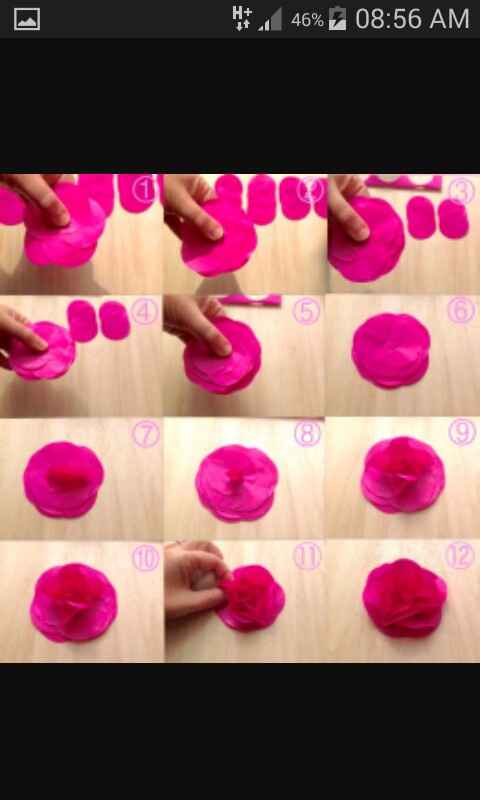 H+ 46% 08:56 AM

①
②
③
④
⑤
⑥
⑦
⑧
⑨
⑩
⑪
⑫