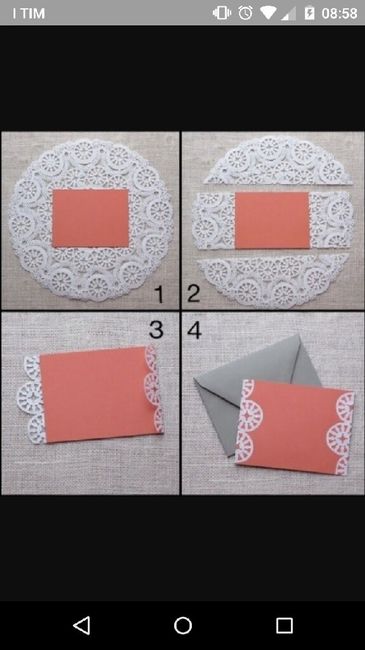 I TIM 08:58

1 2

3 4