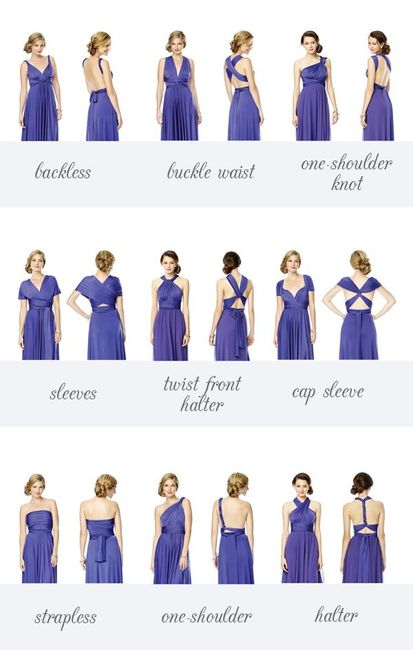 backless

buckle waist

one-shoulder knot

sleeves

twist front halter

cap sleeve

strapless

one-shoulder

halter