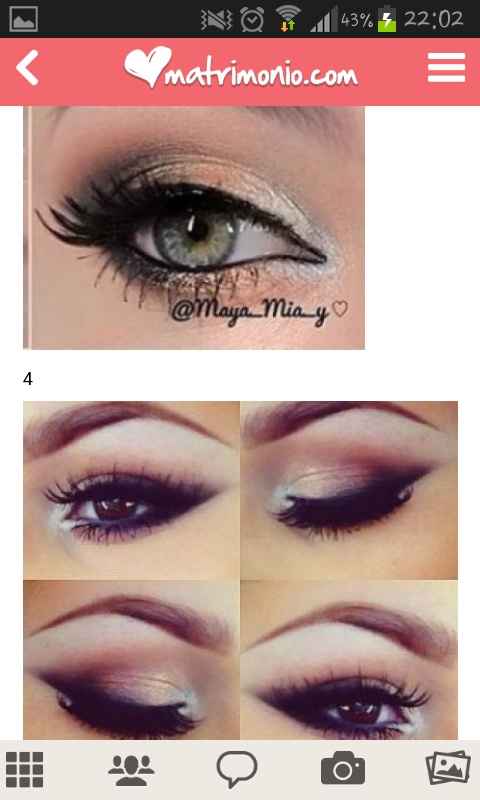 43% 22:02

matrimonio.com

@Maya_Mia_y ♡

4