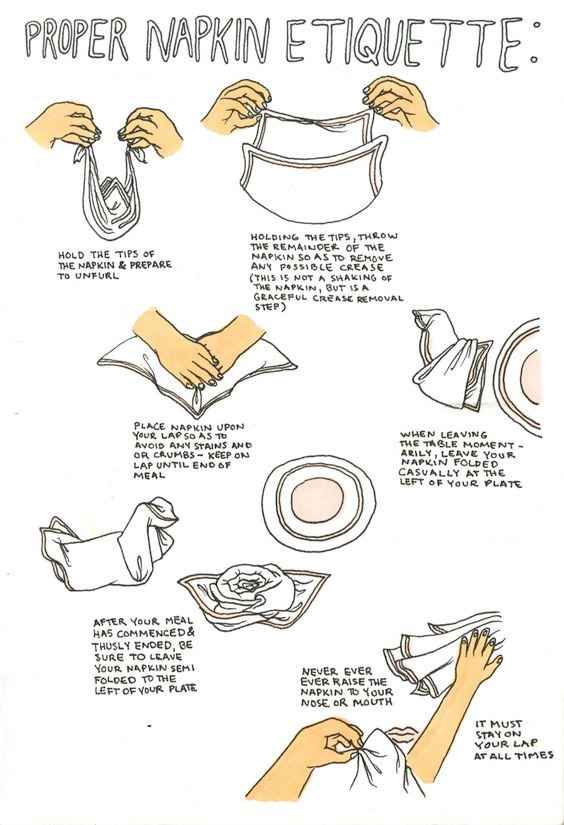 PROPER NAPKIN ETIQUETTE:

HOLD THE TIPS OF THE NAPKIN & PREPARE TO UNFURL

HOLDING THE TIPS, THROW THE REMAINDER OF THE NAPKIN SO AS TO REMOVE ANY POSSIBLE CREASE (THIS IS NOT A SHAKING OF THE NAPKIN, BUT IS A GRACEFUL CREASE REMOVAL STEP)

PLACE NAPKIN UPON YOUR LAP SO AS TO AVOID ANY STAINS AND OR CRUMBS - KEEP ON LAP UNTIL END OF MEAL

WHEN LEAVING THE TABLE MOMENTARILY, LEAVE YOUR NAPKIN FOLDED CASUALLY AT THE LEFT OF YOUR PLATE

AFTER YOUR MEAL HAS COMMENCED & THUSLY ENDED, BE SURE TO LEAVE YOUR NAPKIN SEMI FOLDED TO THE LEFT OF YOUR PLATE

NEVER EVER EVER RAISE THE NAPKIN TO YOUR NOSE OR MOUTH

IT MUST STAY ON YOUR LAP AT ALL TIMES