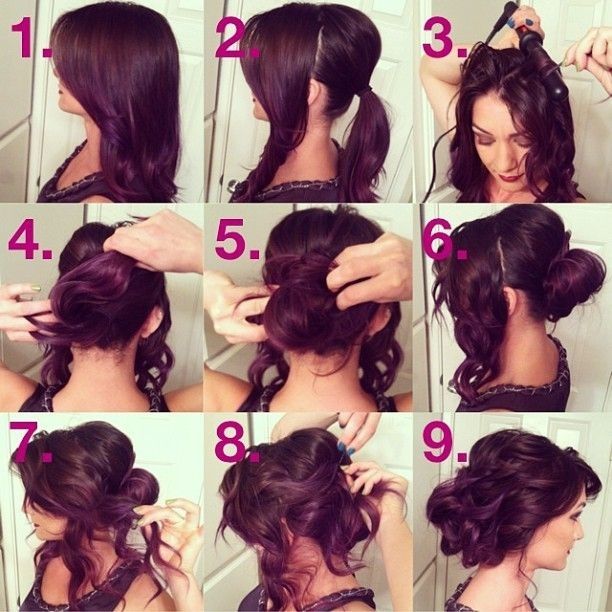 1.

2.

3.

4.

5.

6.

7.

8.

9.