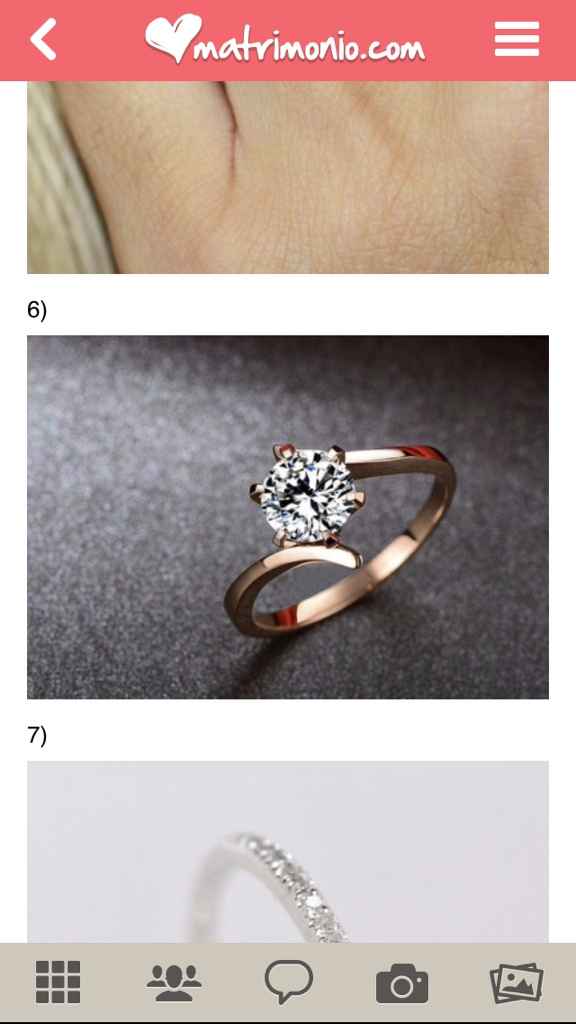 matrimonio.com

6)

7)