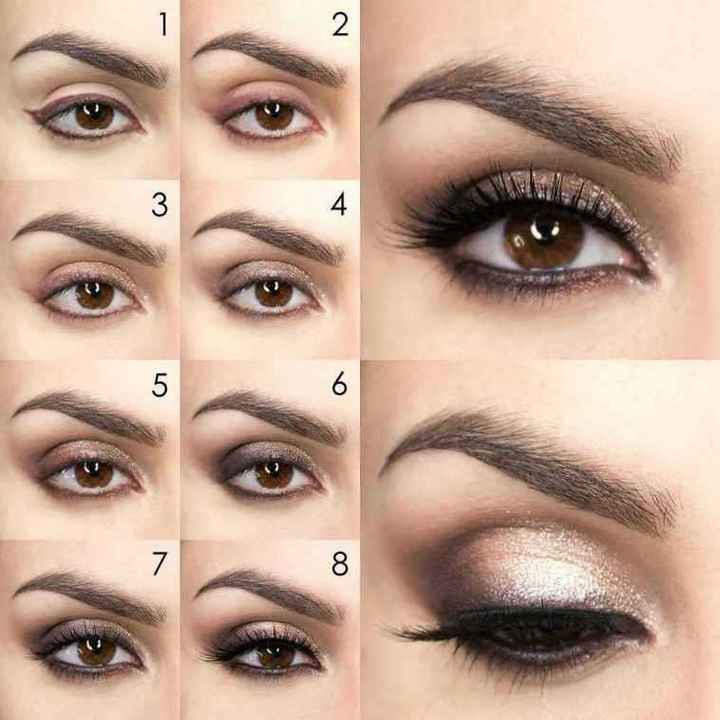 1
2
3
4
5
6
7
8