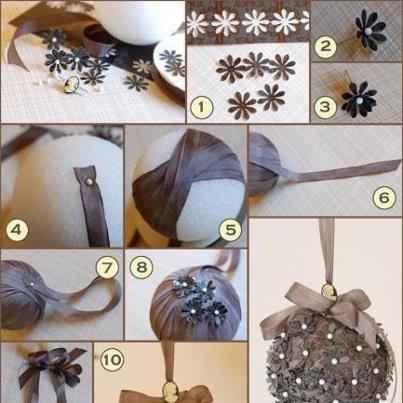 1
2
3
4
5
6
7
8
10