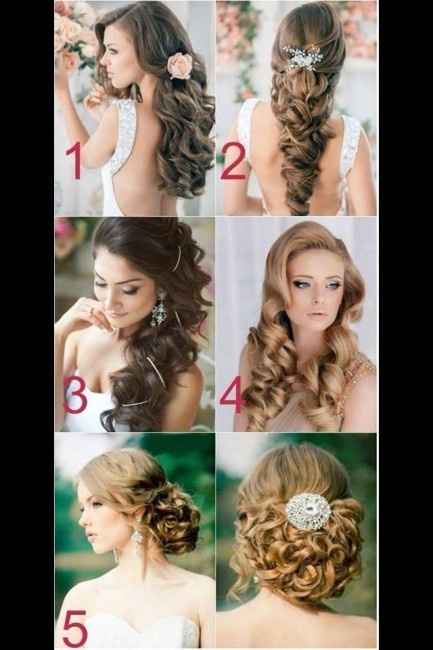 1
2
3
4
5