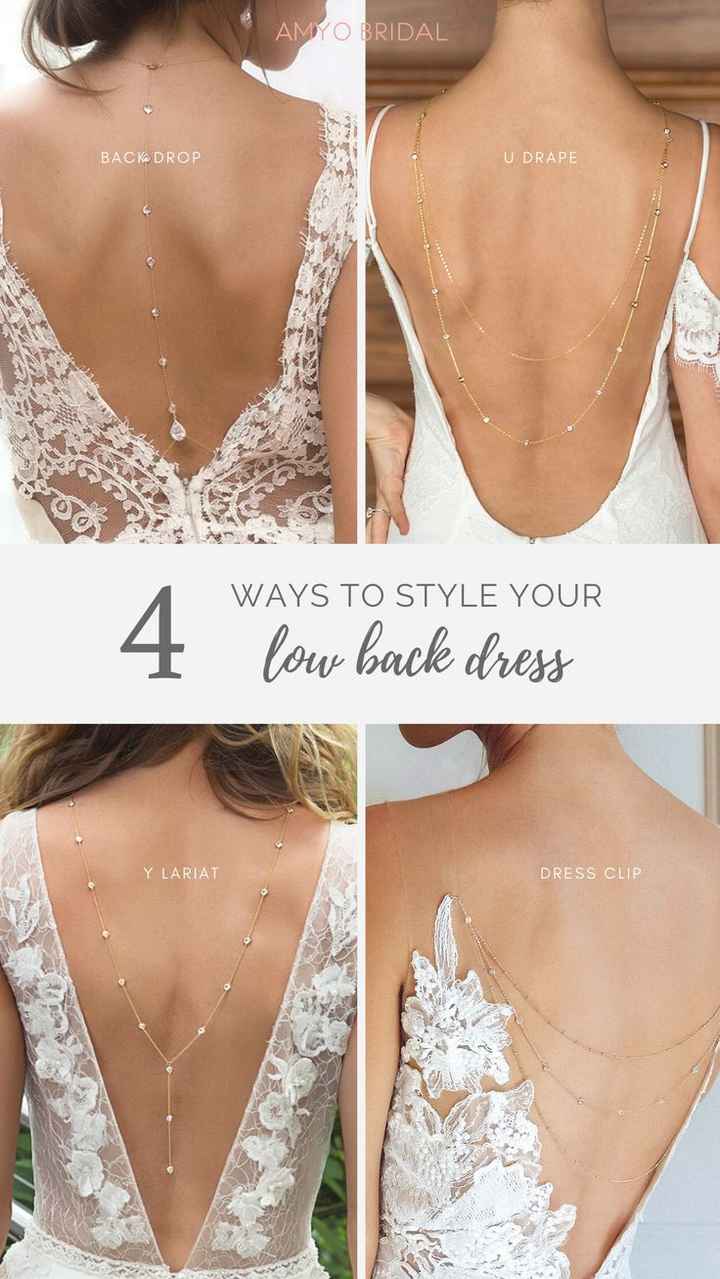 AMYO BRIDAL

BACK DROP

U DRAPE

4 WAYS TO STYLE YOUR low back dress

Y LARIAT

DRESS CLIP