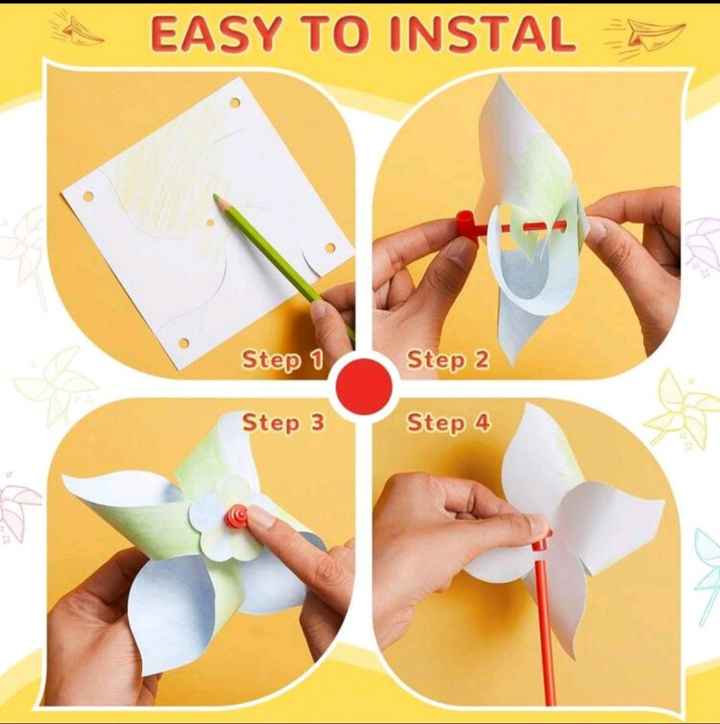 EASY TO INSTAL

Step 1

Step 2

Step 3

Step 4