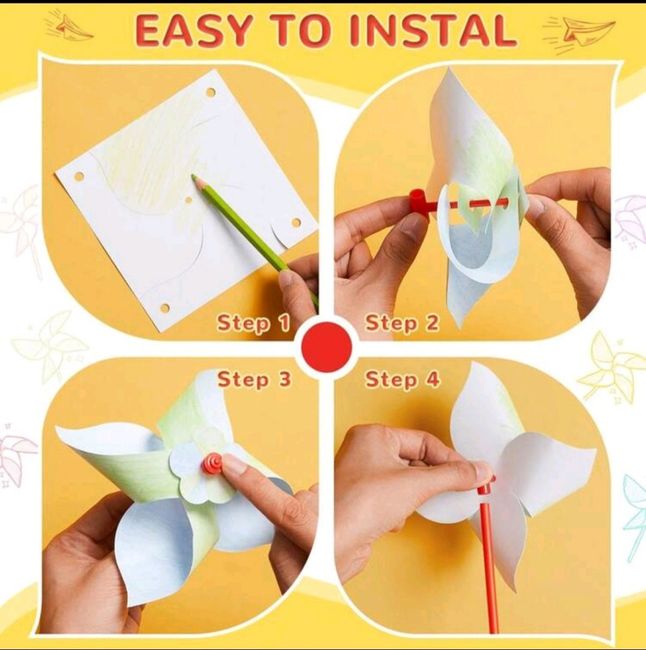 EASY TO INSTAL

Step 1

Step 2

Step 3

Step 4