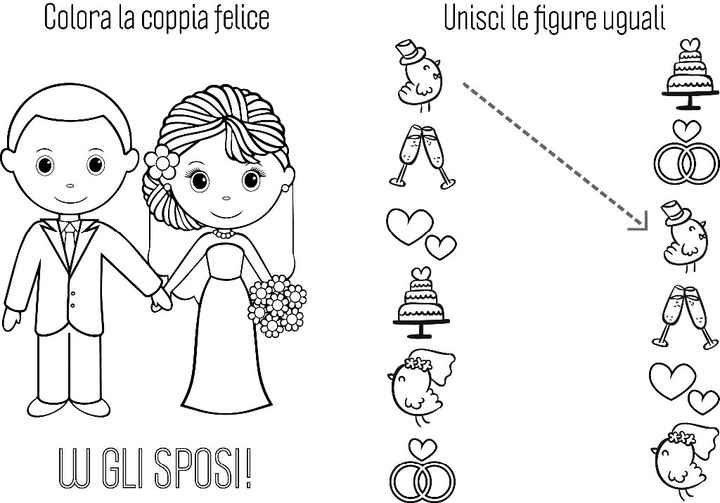 Colora la coppia felice

W GLI SPOSI!

Unisci le figure uguali