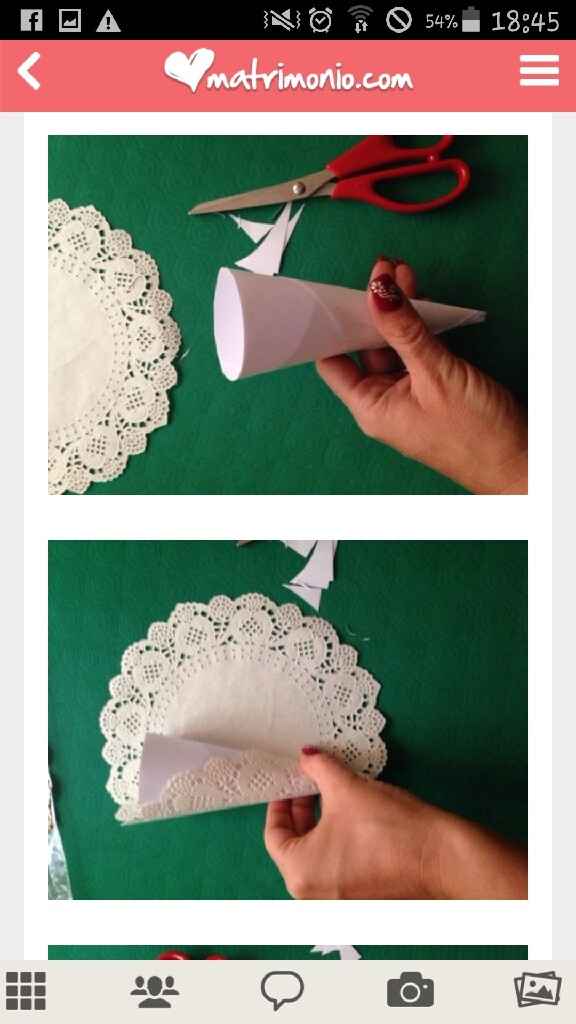 54% 18:45

matrimonio.com