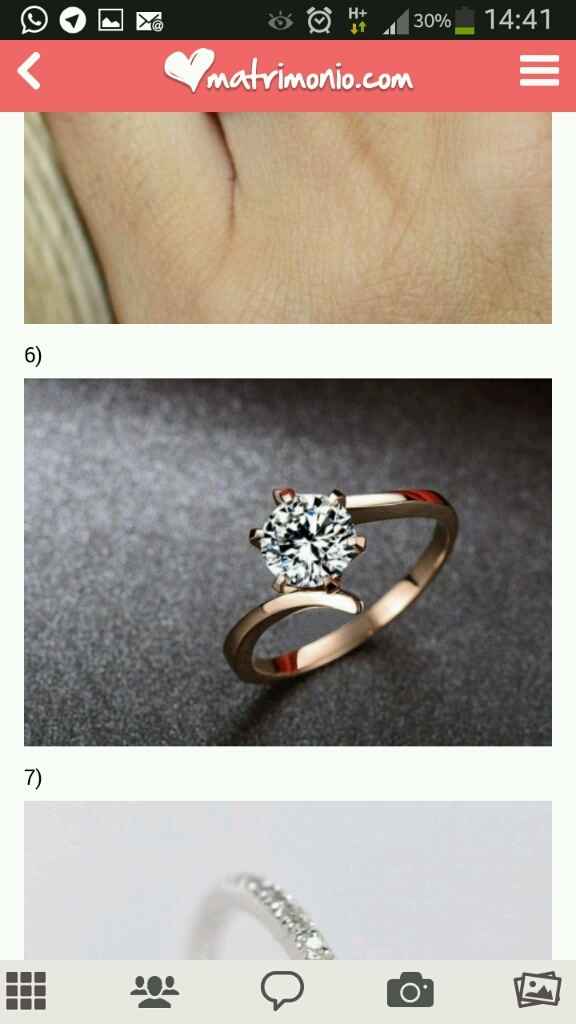 H+
30%
14:41

matrimonio.com

6)

7)