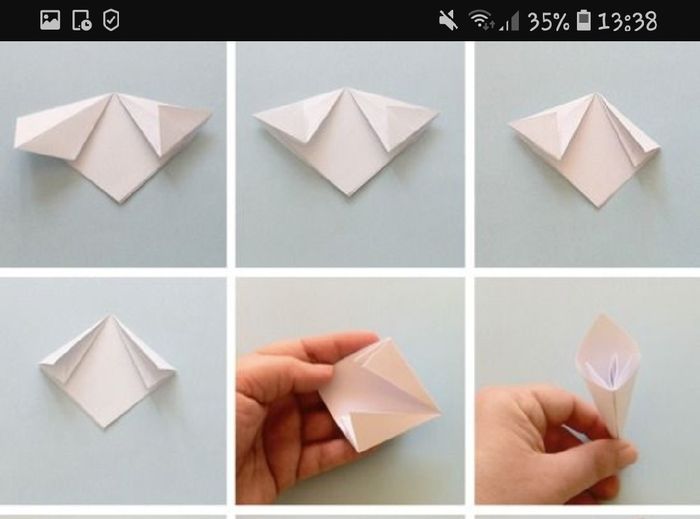 35% 13:38