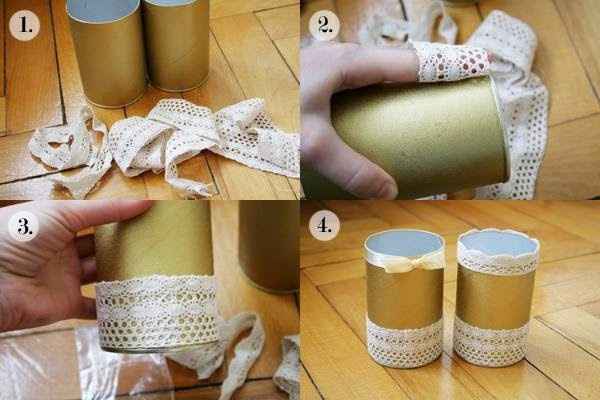 1.

2.

3.

4.