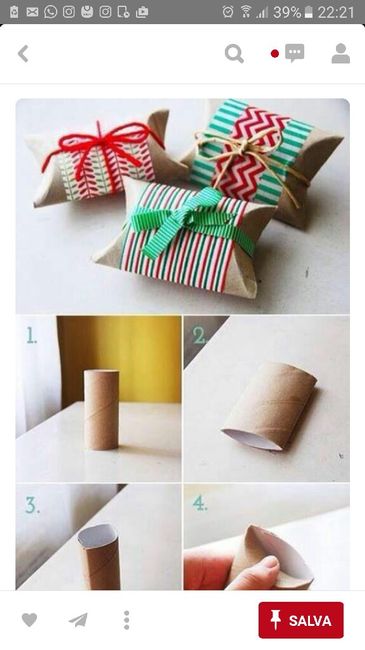 39% 22:21

1.

2.

3.

4.

SALVA