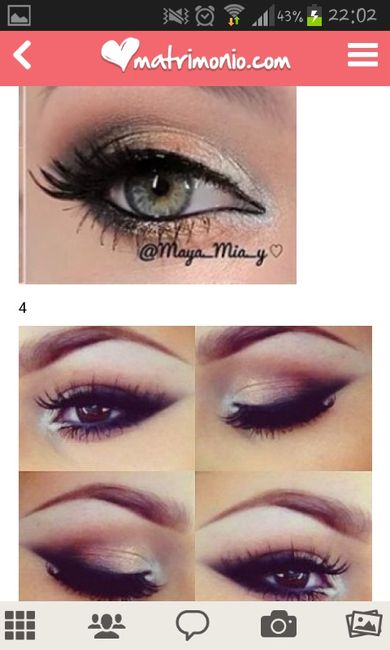 43% 22:02

matrimonio.com

@Maya_Mia_y♡

4