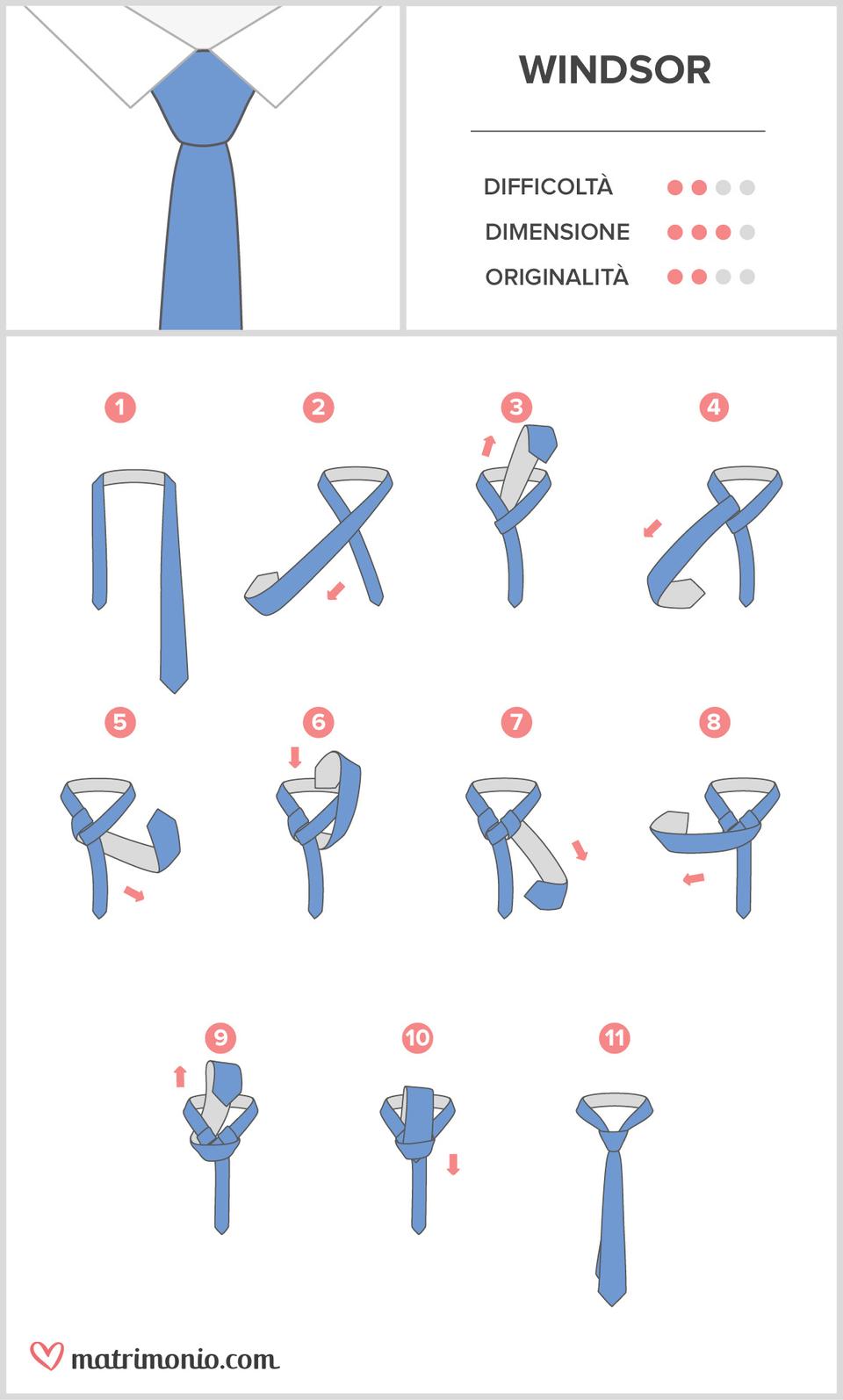 WINDSOR

DIFFICOLTÀ

DIMENSIONE

ORIGINALITÀ

1

2

3

4

5

6

7

8

9

10

11

matrimonio.com